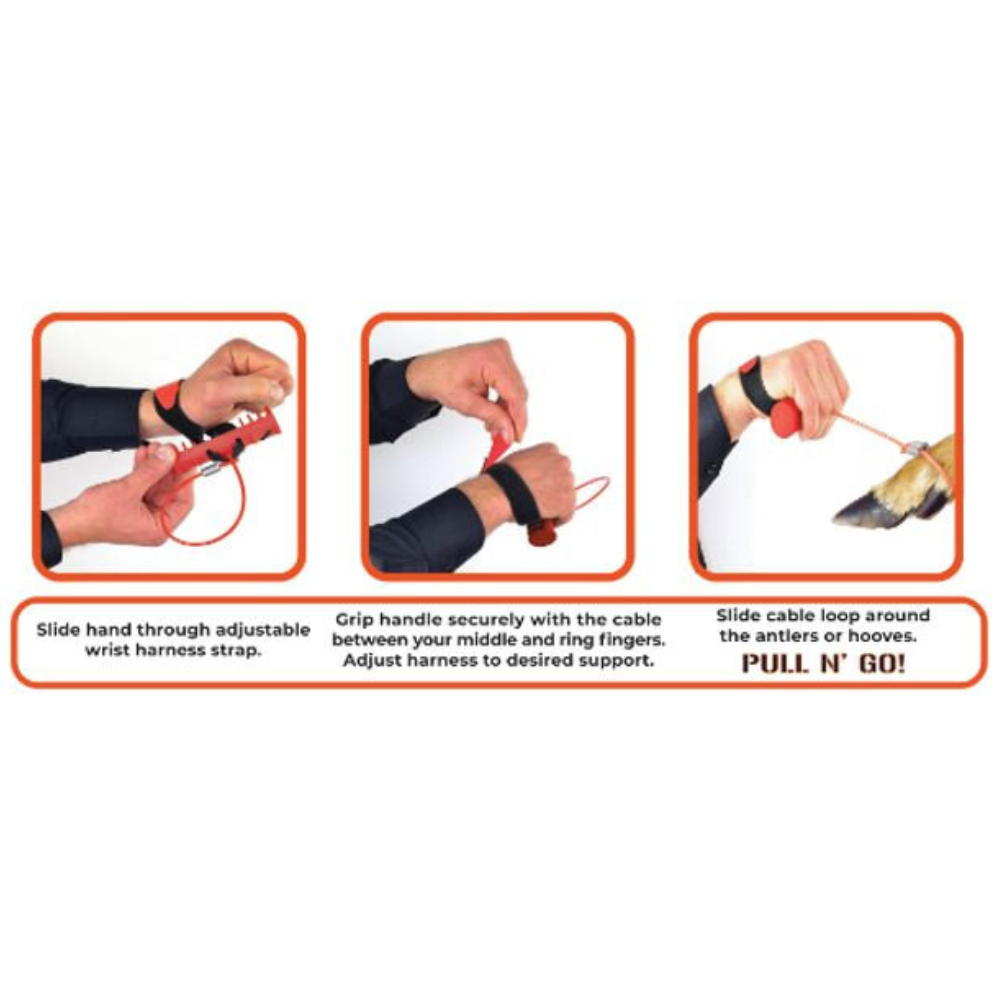 Slide hand through adjustable wrist harness strap.

Grip handle securely with the cable between your middle and ring fingers. Adjust harness to desired support.

Slide cable loop around the antlers or hooves.

PULL N' GO!